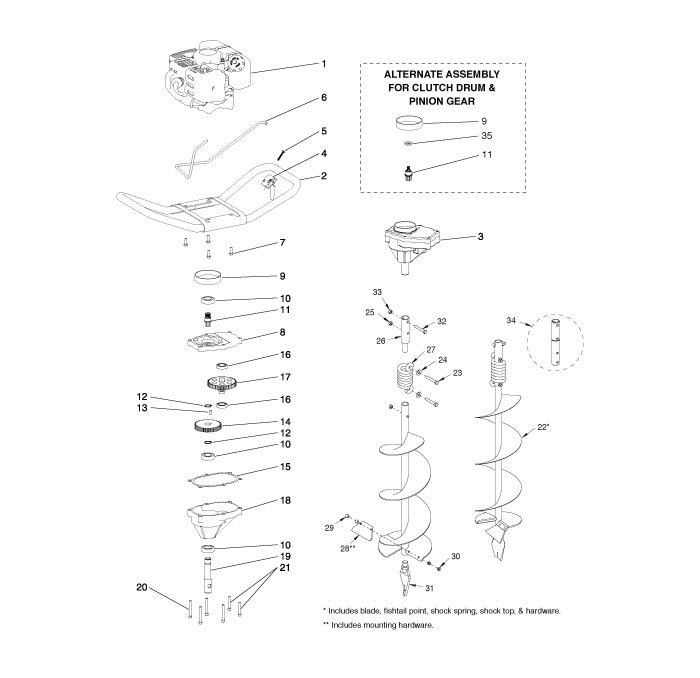 1
6
5
4
2
7
9
10
11
8
16
17
12
13
16
14
12
10
15
18
10
19
21
20

ALTERNATE ASSEMBLY FOR CLUTCH DRUM & PINION GEAR
9
35
11

3
33
25
32
26
27
24
23
34
22*
29
28**
30
31

* Includes blade, fishtail point, shock spring, shock top, & hardware.
** Includes mounting hardware.